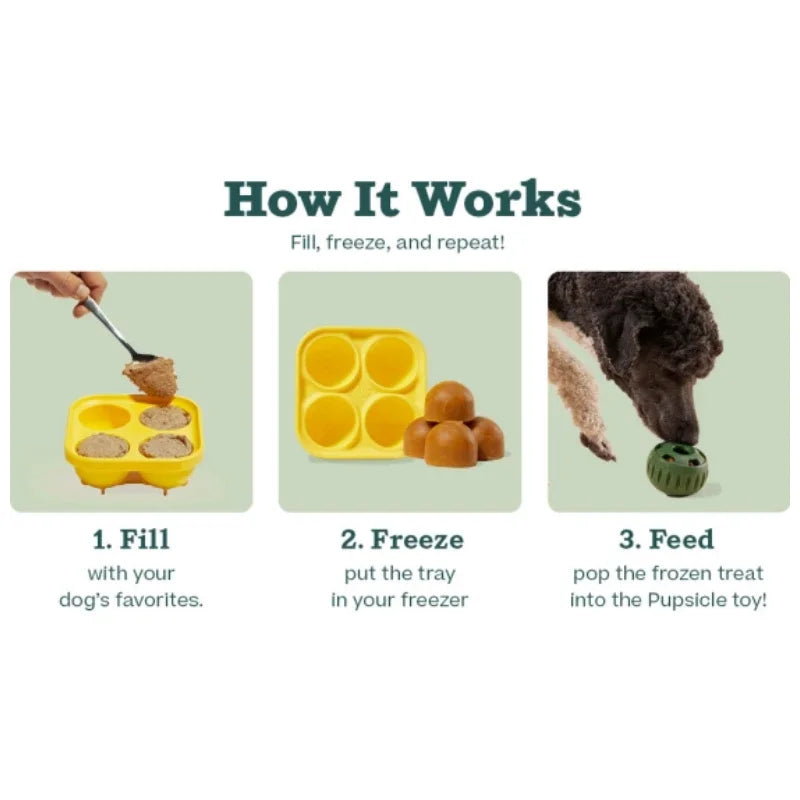 How It Works

Fill, freeze, and repeat!

1. Fill
with your dog's favorites.

2. Freeze
put the tray in your freezer

3. Feed
pop the frozen treat into the Pupsicle toy!